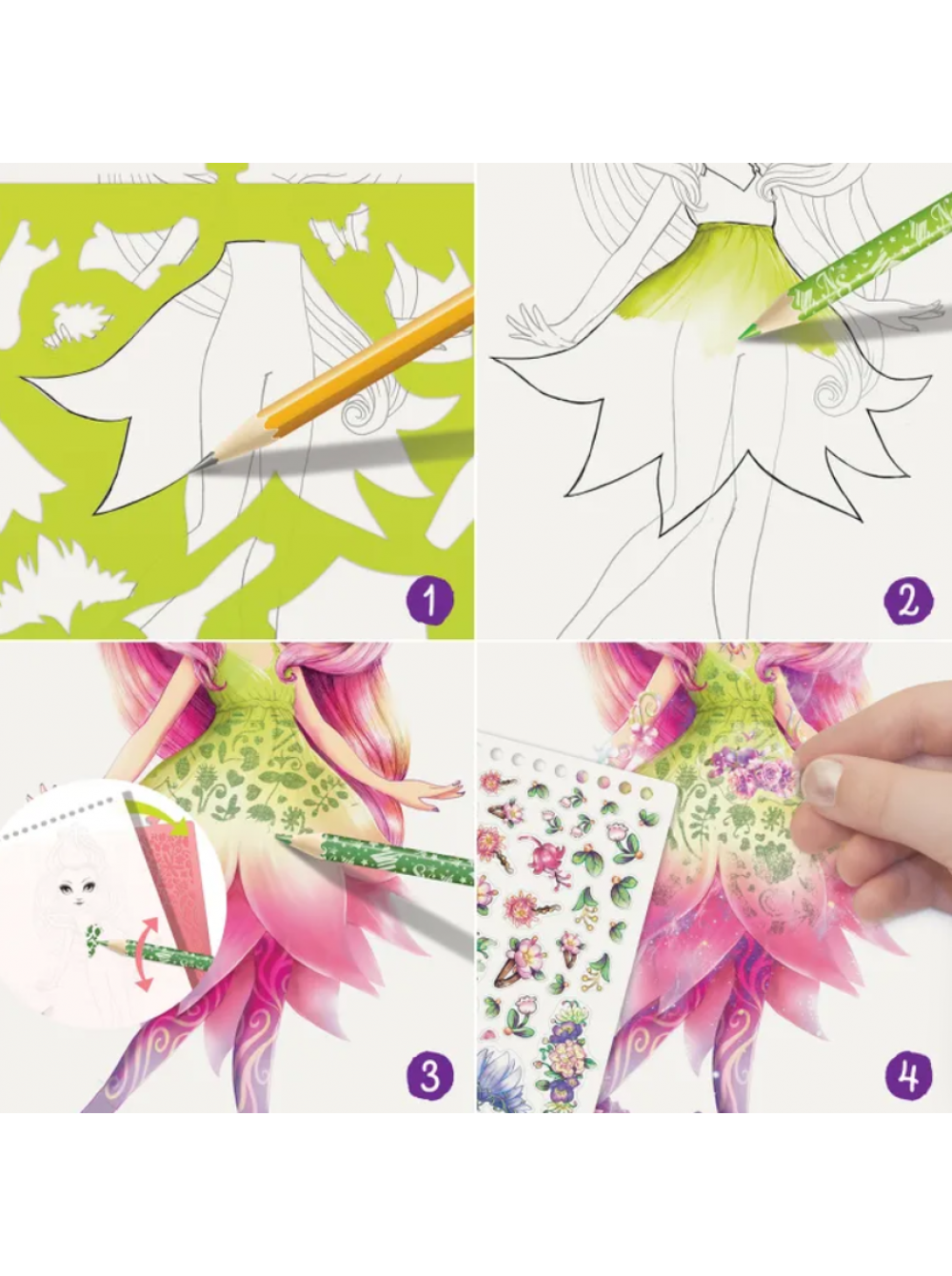 1

2

3

4